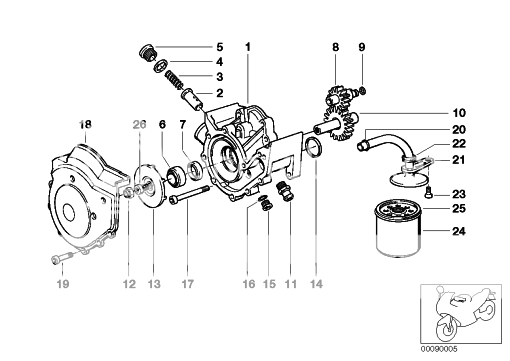 5
4
3
2
1
8
9
10
20
22
21
23
25
24
18
26
6
7
19
12
13
17
16
15
11
14
00090005