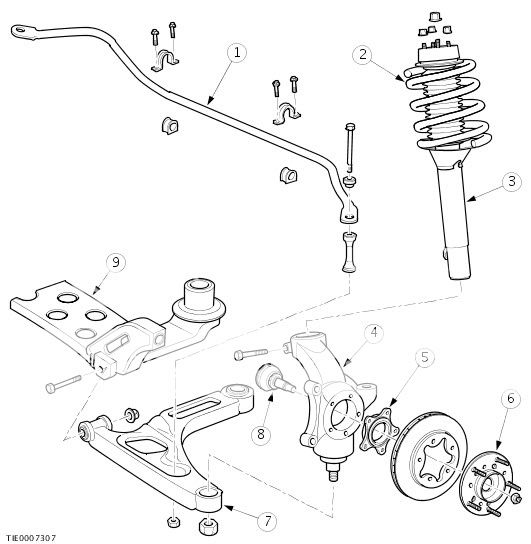 1
2
3
9
4
5
6
8
7
TIE0007307